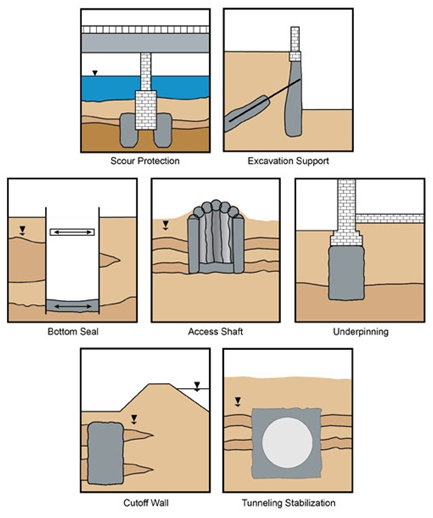 Scour Protection

Excavation Support

Bottom Seal

Access Shaft

Underpinning

Cutoff Wall

Tunneling Stabilization